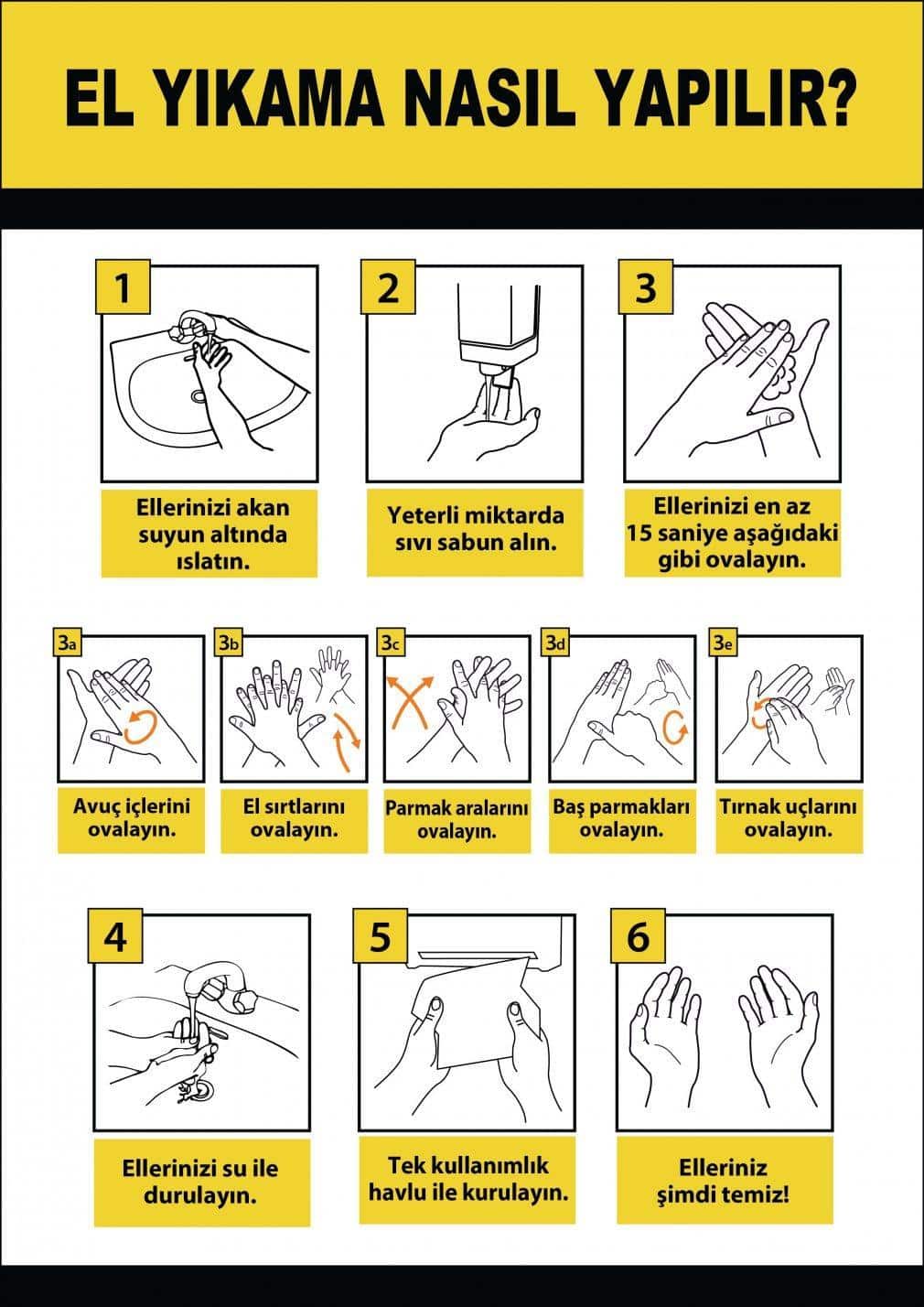 EL YIKAMA NASIL YAPILIR?

1
Ellerinizi akan suyun altında ıslatın.

2
Yeterli miktarda sıvı sabun alın.

3
Ellerinizi en az 15 saniye aşağıdaki gibi ovalayın.

3a
Avuç içlerini ovalayın.

3b
El sırtlarını ovalayın.

3c
Parmak aralarını ovalayın.

3d
Baş parmakları ovalayın.

3e
Tırnak uçlarını ovalayın.

4
Ellerinizi su ile durulayın.

5
Tek kullanımlık havlu ile kurulayın.

6
Elleriniz şimdi temiz!